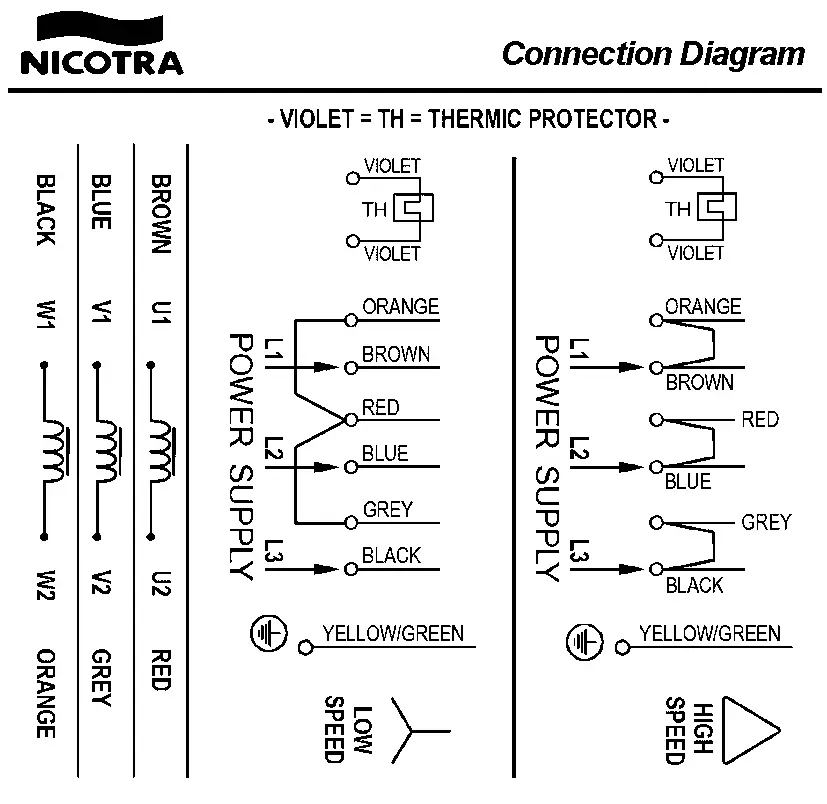 NICOTRA

Connection Diagram

- VIOLET = TH = THERMIC PROTECTOR -

BLACK W1 W2 ORANGE

BLUE V1 V2 GREY

BROWN U1 U2 RED

VIOLET
TH
VIOLET

POWER SUPPLY
L1
L2
L3

ORANGE
BROWN
RED
BLUE
GREY
BLACK

YELLOW/GREEN

LOW SPEED

VIOLET
TH
VIOLET

POWER SUPPLY
L1
L2
L3

ORANGE
BROWN
RED
BLUE
GREY
BLACK

YELLOW/GREEN

HIGH SPEED