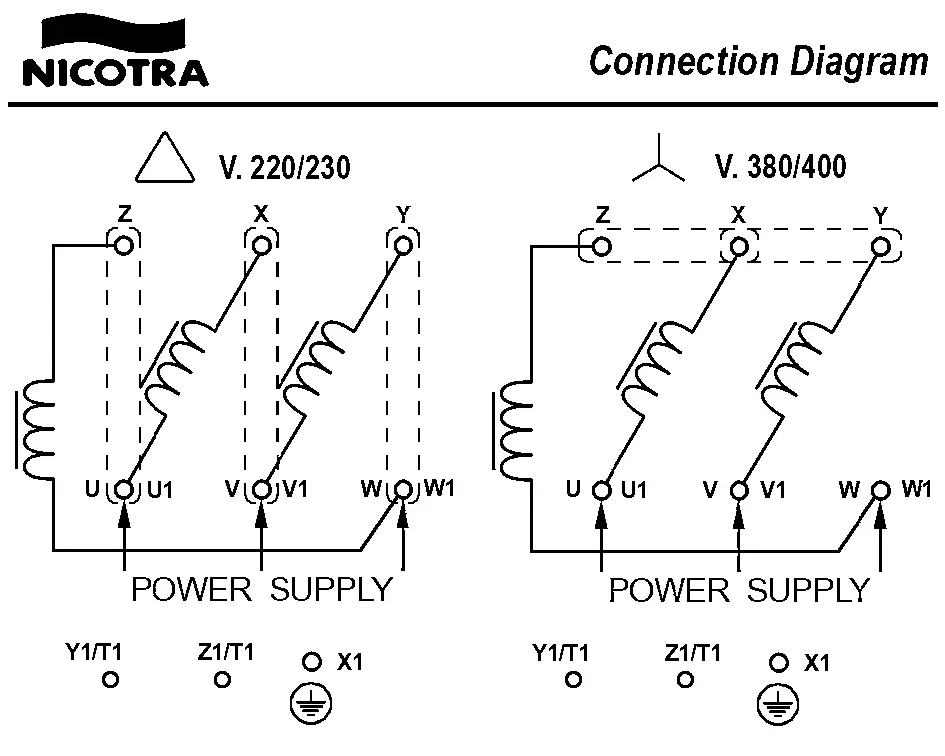 NICOTRA

Connection Diagram

V. 220/230

Z X Y

U U1 V V1 W W1

POWER SUPPLY

Y1/T1 Z1/T1 X1

V. 380/400

Z X Y

U U1 V V1 W W1

POWER SUPPLY

Y1/T1 Z1/T1 X1